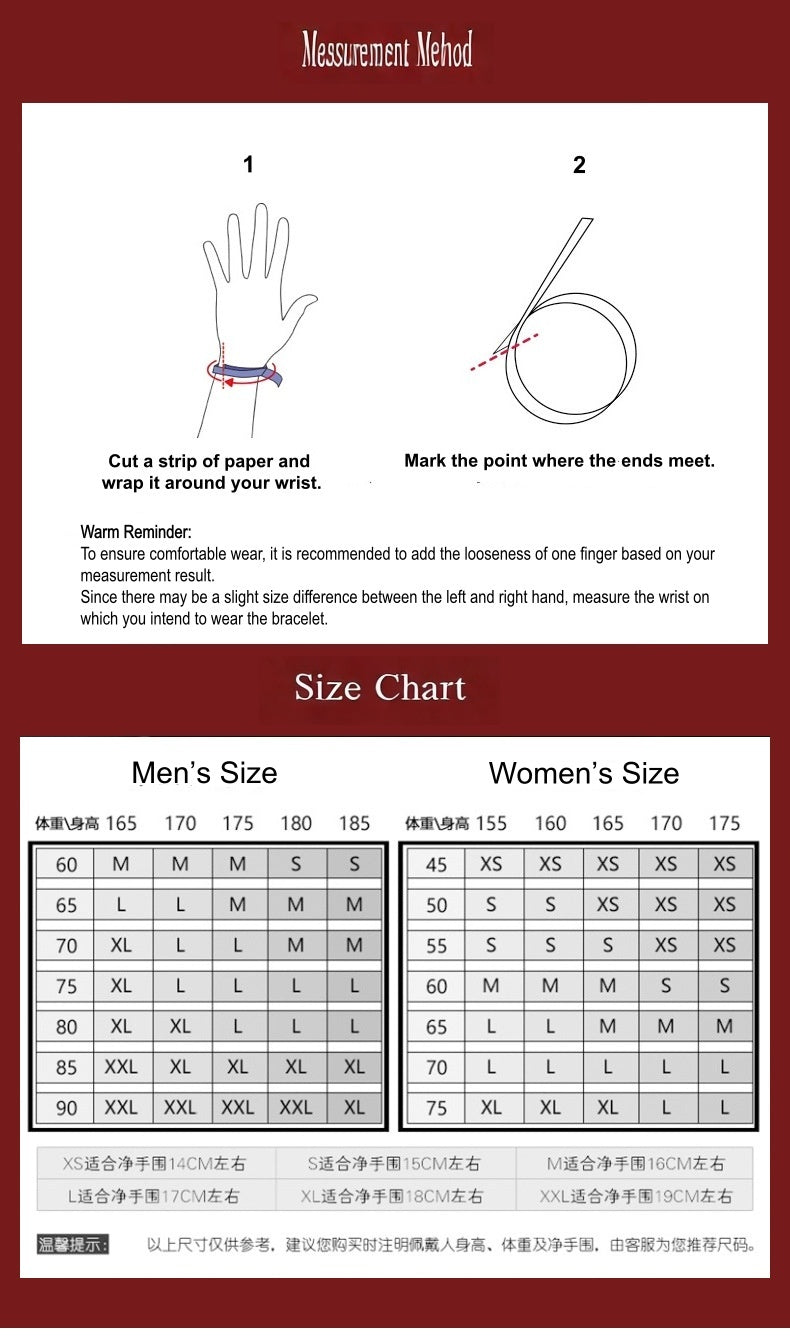 Messurement Mehod

1

2

Cut a strip of paper and wrap it around your wrist.

Mark the point where the ends meet.

Warm Reminder:
To ensure comfortable wear, it is recommended to add the looseness of one finger based on your measurement result.
Since there may be a slight size difference between the left and right hand, measure the wrist on which you intend to wear the bracelet.

Size Chart

Men's Size

| 体重\身高 | 165 | 170 | 175 | 180 | 185 |
|---|---|---|---|---|---|
| 60 | M | M | M | S | S |
| 65 | L | L | M | M | M |
| 70 | XL | L | L | M | M |
| 75 | XL | L | L | L | L |
| 80 | XL | XL | L | L | L |
| 85 | XXL | XL | XL | XL | XL |
| 90 | XXL | XXL | XXL | XXL | XL |

Women's Size

| 体重\身高 | 155 | 160 | 165 | 170 | 175 |
|---|---|---|---|---|---|
| 45 | XS | XS | XS | XS | XS |
| 50 | S | S | XS | XS | XS |
| 55 | S | S | S | XS | XS |
| 60 | M | M | M | S | S |
| 65 | L | L | M | M | M |
| 70 | L | L | L | L | L |
| 75 | XL | XL | XL | L | L |

| XS适合净手围14CM左右 | S适合净手围15CM左右 | M适合净手围16CM左右 |
|---|---|---|
| L适合净手围17CM左右 | XL适合净手围18CM左右 | XXL适合净手围19CM左右 |

温馨提示: 以上尺寸仅供参考，建议您购买时注明佩戴人身高、体重及净手围，由客服为您推荐尺码。